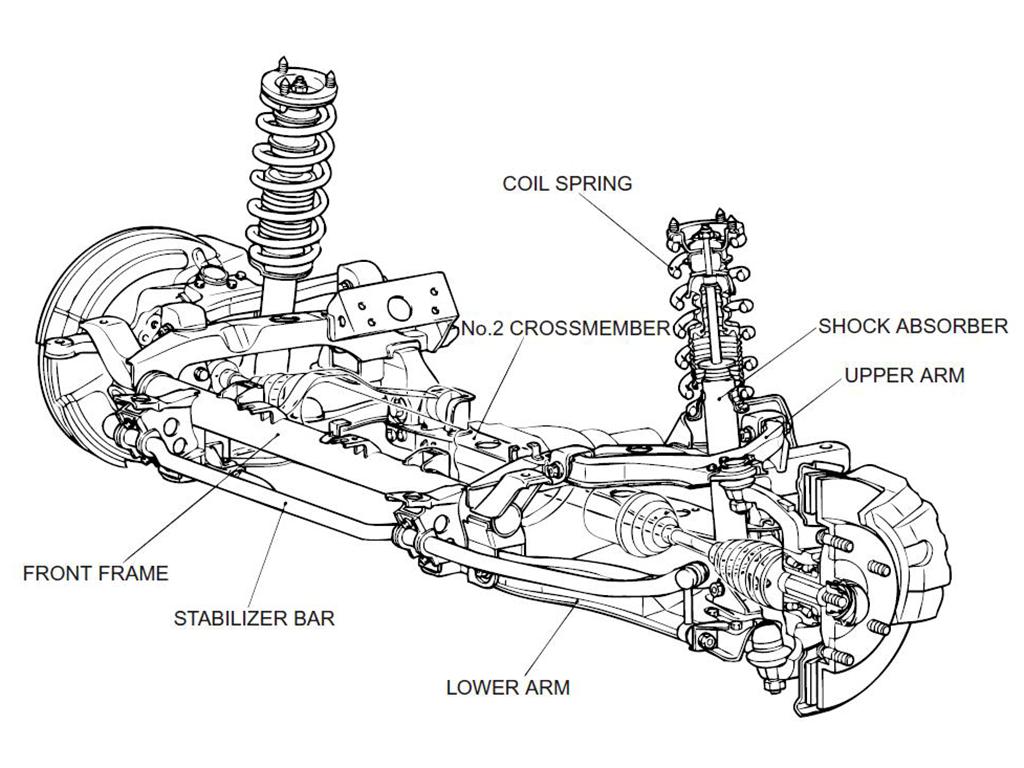 COIL SPRING

No.2 CROSSMEMBER

SHOCK ABSORBER

UPPER ARM

FRONT FRAME

STABILIZER BAR

LOWER ARM